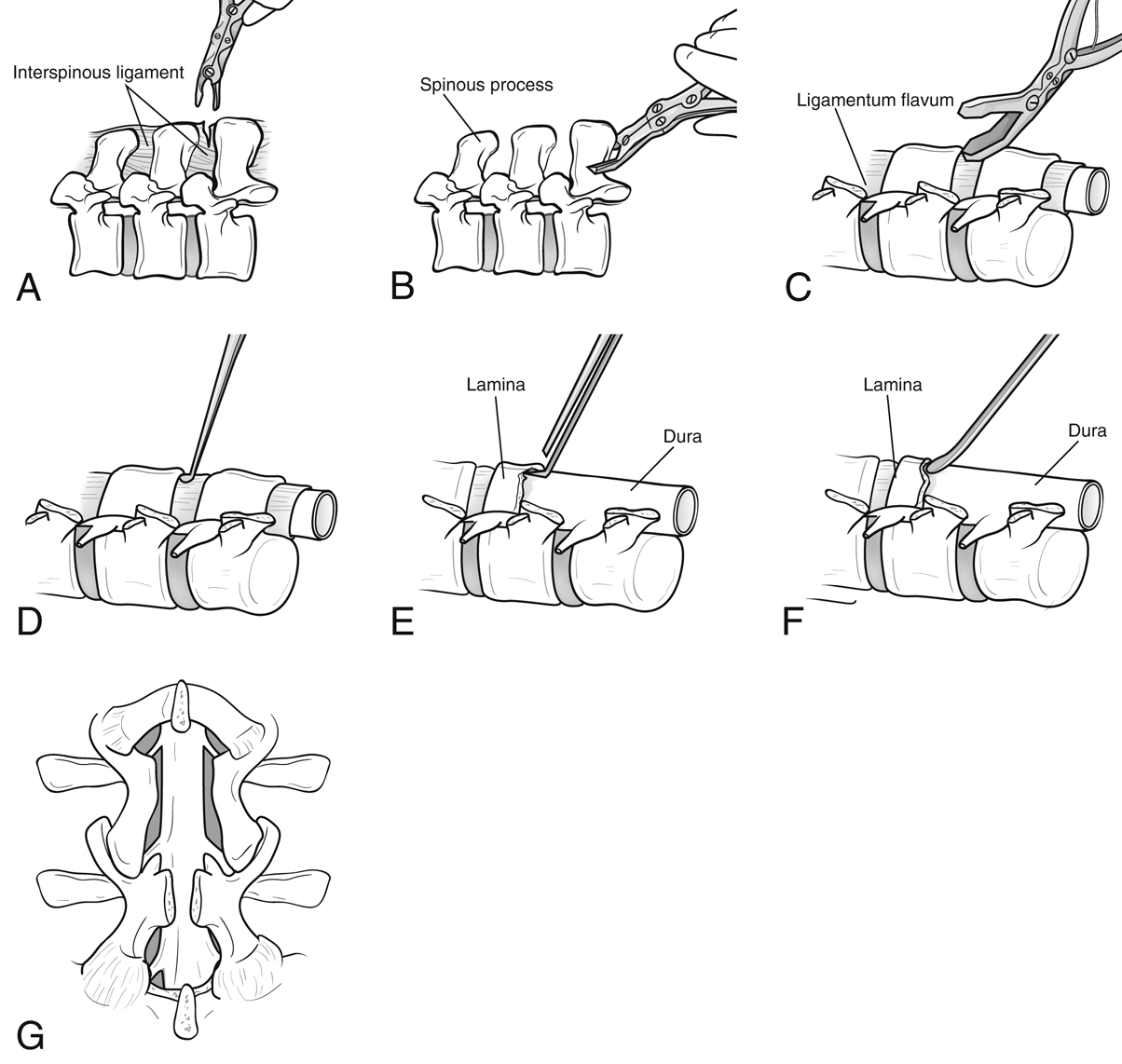 Interspinous ligament

A

Spinous process

B

Ligamentum flavum

C

D

Lamina

Dura

E

Lamina

Dura

F

G