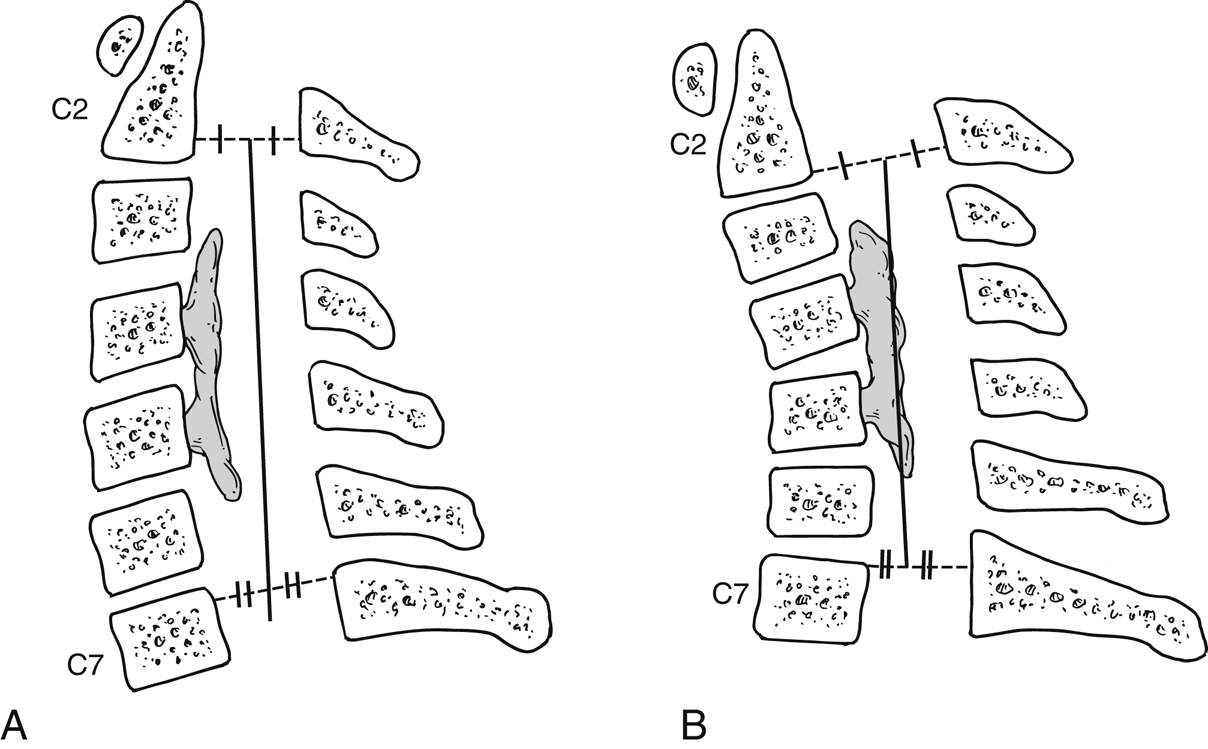 C2

C7

A

C2

C7

B