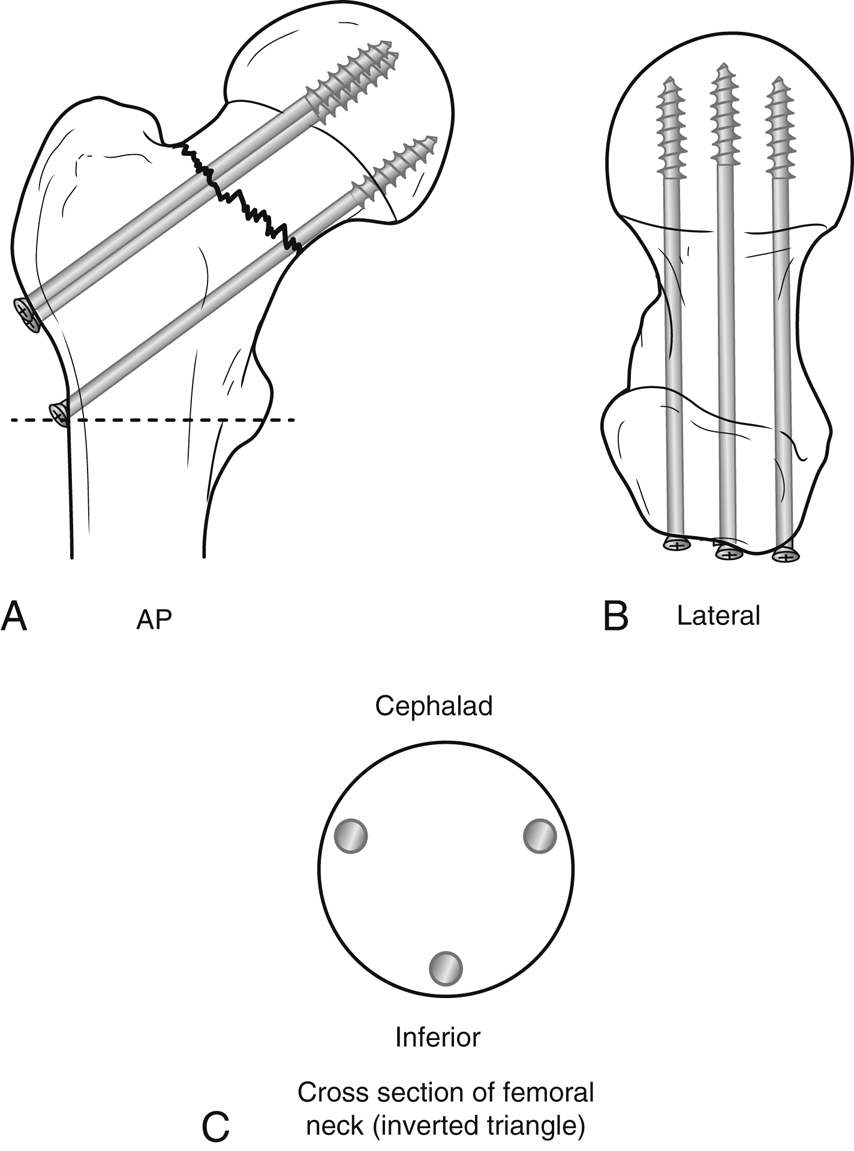 A AP

B Lateral

Cephalad

Inferior

C Cross section of femoral neck (inverted triangle)