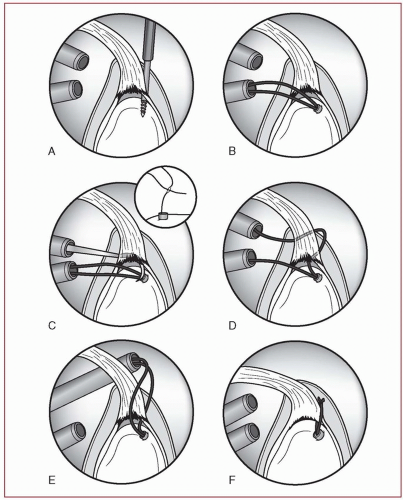 A

B

C

D

E

F