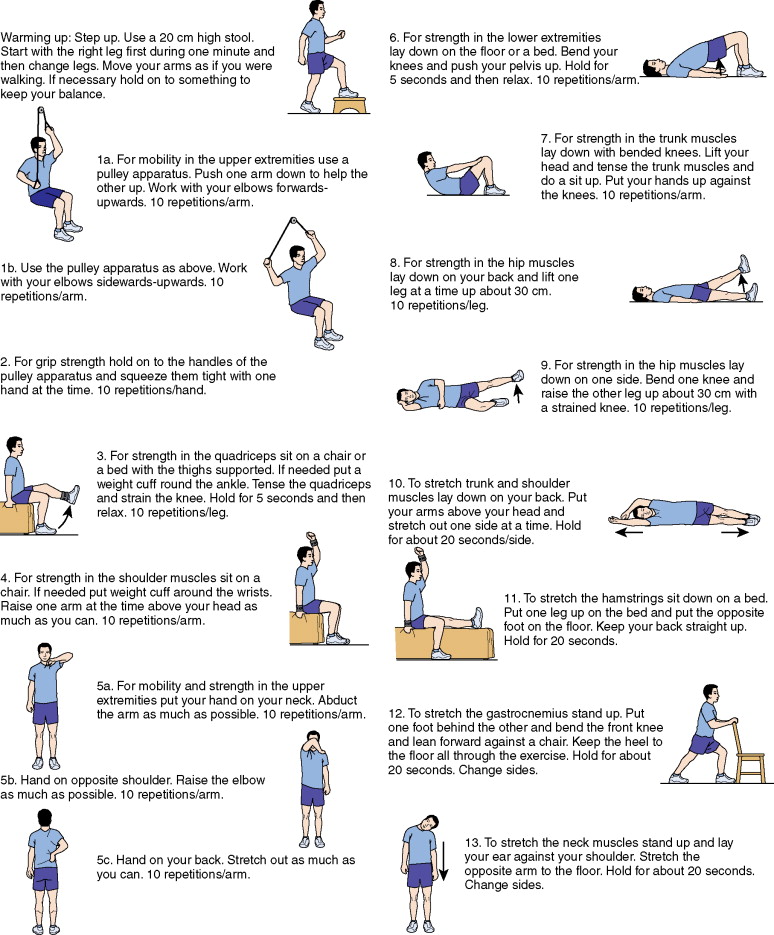 Warming up: Step up. Use a 20 cm high stool. Start with the right leg first during one minute and then change legs. Move your arms as if you were walking. If necessary hold on to something to keep your balance.

1a. For mobility in the upper extremities use a pulley apparatus. Push one arm down to help the other up. Work with your elbows forwards-upwards. 10 repetitions/arm.

1b. Use the pulley apparatus as above. Work with your elbows sidewards-upwards. 10 repetitions/arm.

2. For grip strength hold on to the handles of the pulley apparatus and squeeze them tight with one hand at the time. 10 repetitions/hand.

3. For strength in the quadriceps sit on a chair or a bed with the thighs supported. If needed put a weight cuff round the ankle. Tense the quadriceps and strain the knee. Hold for 5 seconds and then relax. 10 repetitions/leg.

4. For strength in the shoulder muscles sit on a chair. If needed put weight cuff around the wrists. Raise one arm at the time above your head as much as you can. 10 repetitions/arm.

5a. For mobility and strength in the upper extremities put your hand on your neck. Abduct the arm as much as possible. 10 repetitions/arm.

5b. Hand on opposite shoulder. Raise the elbow as much as possible. 10 repetitions/arm.

5c. Hand on your back. Stretch out as much as you can. 10 repetitions/arm.

6. For strength in the lower extremities lay down on the floor or a bed. Bend your knees and push your pelvis up. Hold for 5 seconds and then relax. 10 repetitions/arm.

7. For strength in the trunk muscles lay down with bended knees. Lift your head and tense the trunk muscles and do a sit up. Put your hands up against the knees. 10 repetitions/arm.

8. For strength in the hip muscles lay down on your back and lift one leg at a time up about 30 cm. 10 repetitions/leg.

9. For strength in the hip muscles lay down on one side. Bend one knee and raise the other leg up about 30 cm with a strained knee. 10 repetitions/leg.

10. To stretch trunk and shoulder muscles lay down on your back. Put your arms above your head and stretch out one side at a time. Hold for about 20 seconds/side.

11. To stretch the hamstrings sit down on a bed. Put one leg up on the bed and put the opposite foot on the floor. Keep your back straight up. Hold for 20 seconds.

12. To stretch the gastrocnemius stand up. Put one foot behind the other and bend the front knee and lean forward against a chair. Keep the heel to the floor all through the exercise. Hold for about 20 seconds. Change sides.

13. To stretch the neck muscles stand up and lay your ear against your shoulder. Stretch the opposite arm to the floor. Hold for about 20 seconds. Change sides.