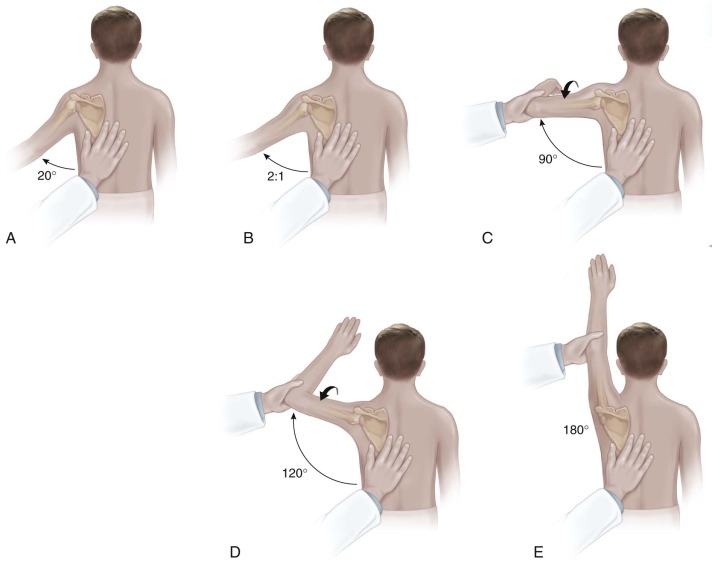 20°
A
2:1
B
90°
C
120°
D
180°
E