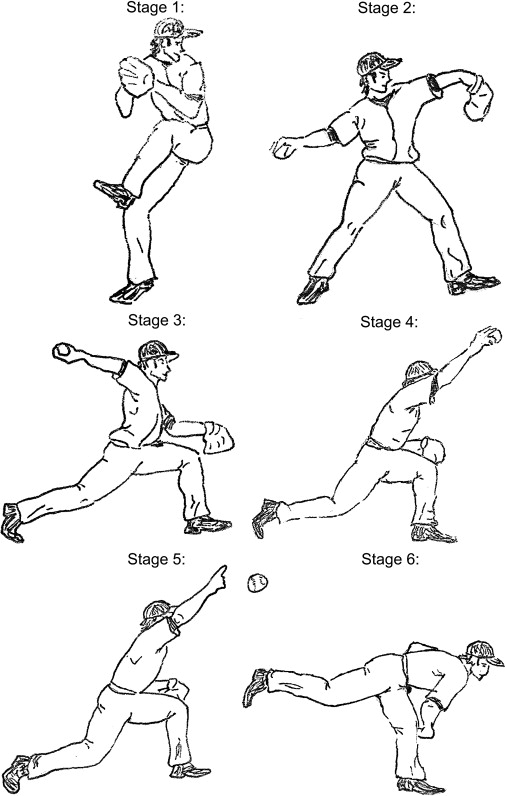 Stage 1:

Stage 2:

Stage 3:

Stage 4:

Stage 5:

Stage 6: