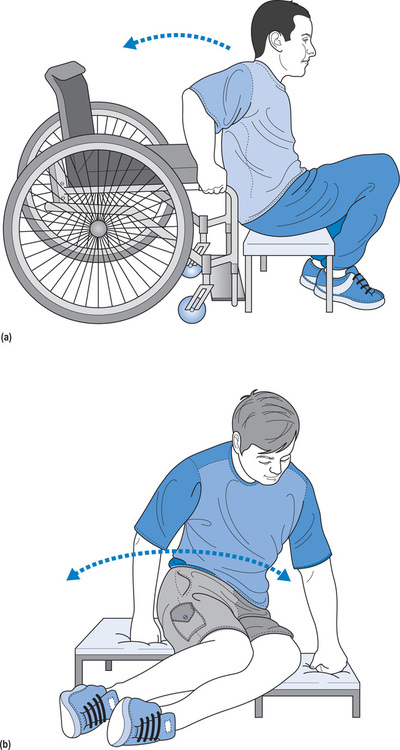 (a)

(b)