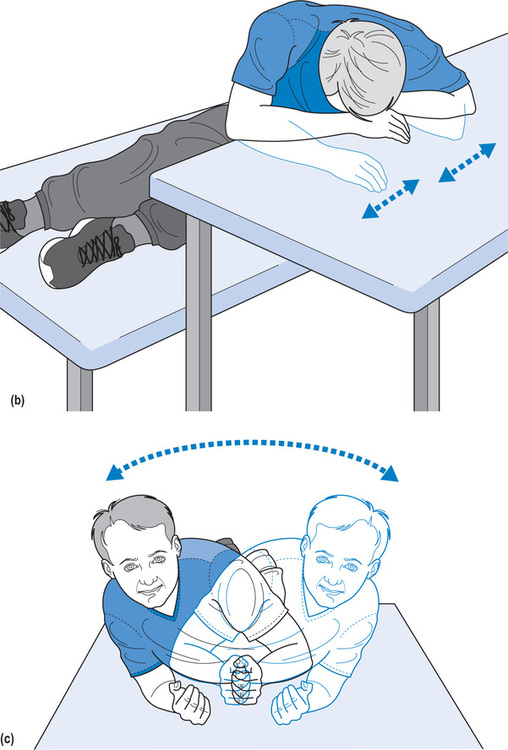 (b)

(c)