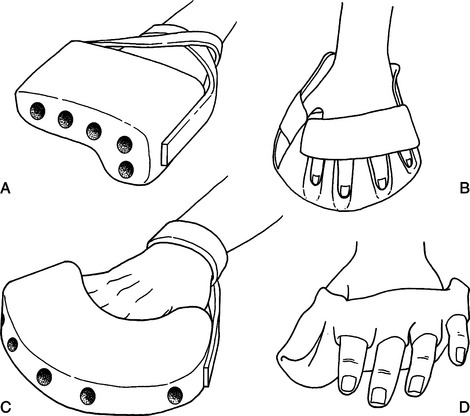 A
B
C
D