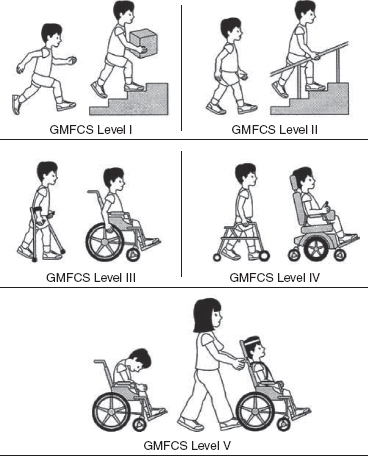 GMFCS Level I

GMFCS Level II

GMFCS Level III

GMFCS Level IV

GMFCS Level V