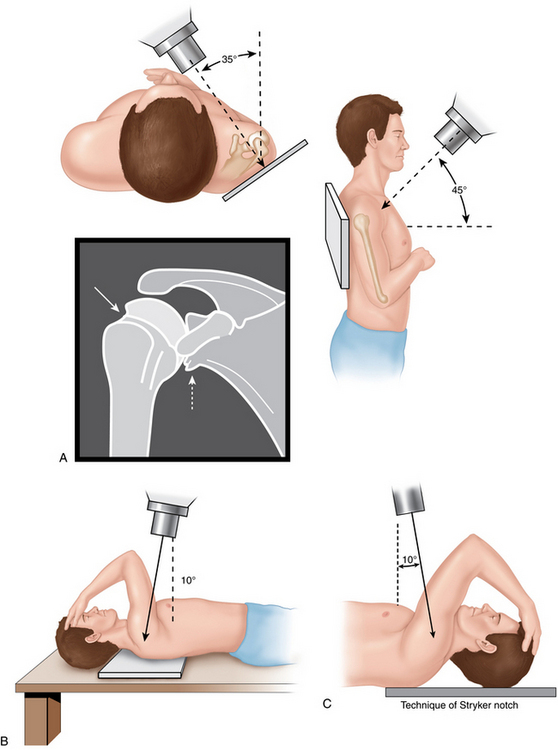 35°

45°

A

10°

10°

B

C

Technique of Stryker notch