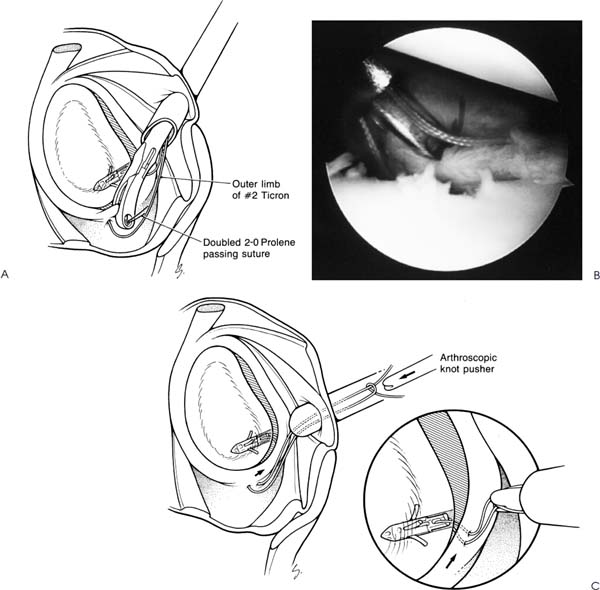 Outer limb of #2 Ticron

Doubled 2-0 Prolene passing suture

A

B

Arthroscopic knot pusher

C