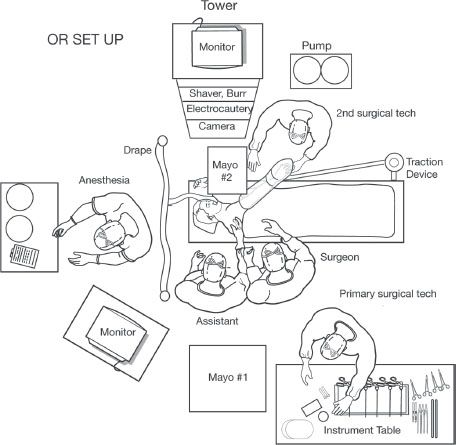 Tower

OR SET UP

Monitor

Pump

Shaver, Burr

Electrocautery

Camera

2nd surgical tech

Drape

Mayo #2

Traction Device

Anesthesia

Surgeon

Primary surgical tech

Assistant

Monitor

Mayo #1

Instrument Table