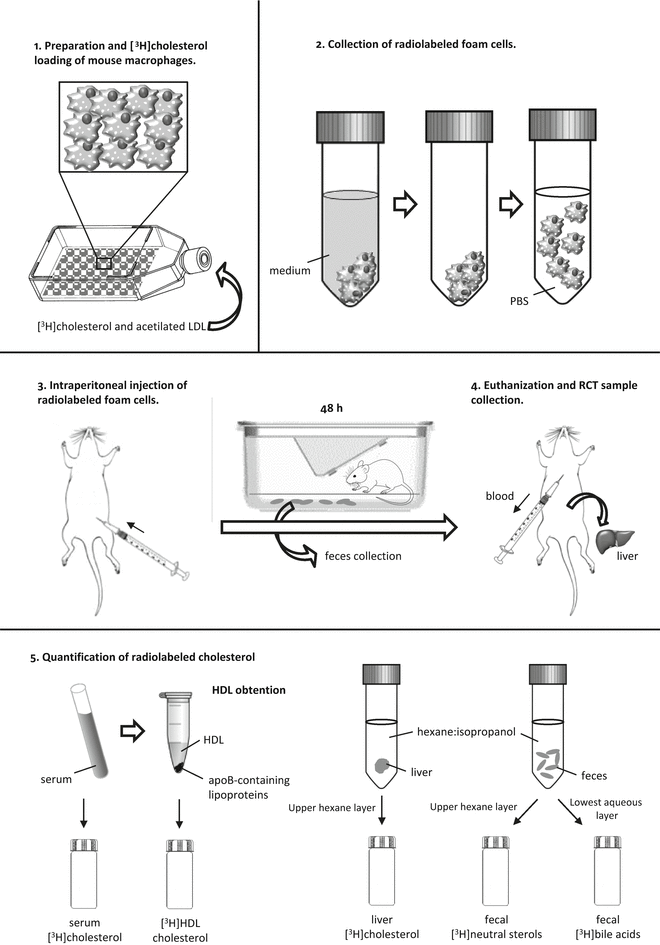 1. Preparation and [$^3$H]cholesterol loading of mouse macrophages.

[$^3$H]cholesterol and acetilated LDL

2. Collection of radiolabeled foam cells.

medium

PBS

3. Intraperitoneal injection of radiolabeled foam cells.

48 h

feces collection

4. Euthanization and RCT sample collection.

blood

liver

5. Quantification of radiolabeled cholesterol

HDL obtention

serum

HDL

apoB-containing lipoproteins

serum [$^3$H]cholesterol

[$^3$H]HDL cholesterol

hexane:isopropanol

liver

feces

Upper hexane layer

Upper hexane layer

Lowest aqueous layer

liver [$^3$H]cholesterol

fecal [$^3$H]neutral sterols

fecal [$^3$H]bile acids