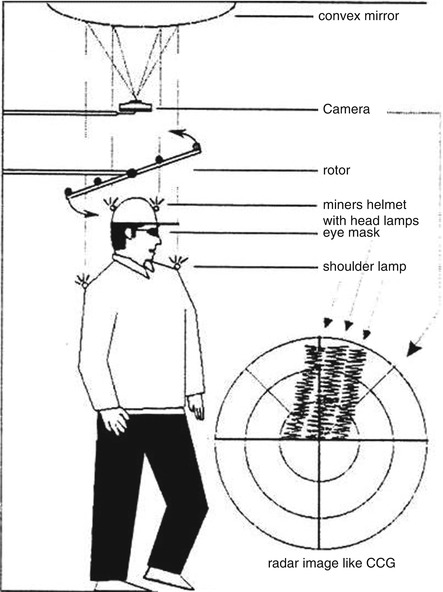 convex mirror

Camera

rotor

miners helmet
with head lamps
eye mask

shoulder lamp

radar image like CCG