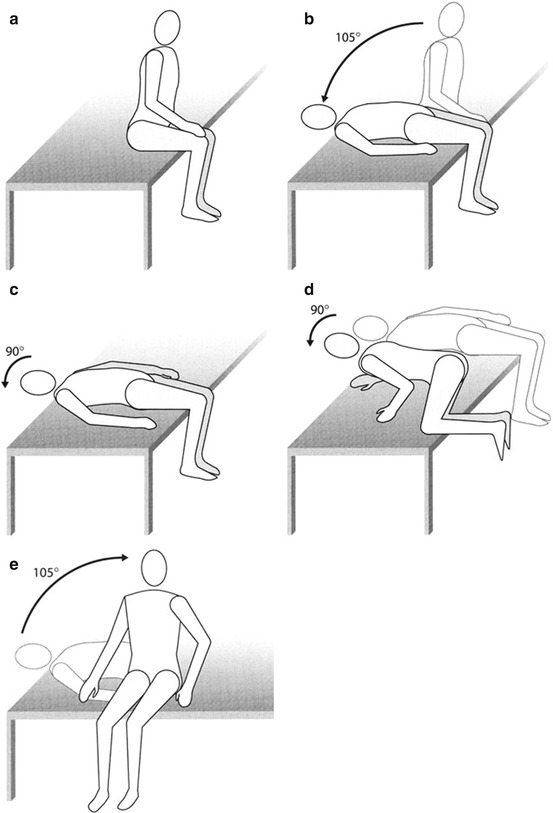 a

b

105°

c

90°

d

90°

e

105°