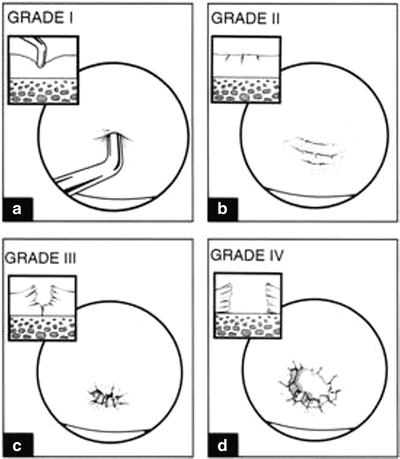 GRADE I

a

GRADE II

b

GRADE III

c

GRADE IV

d