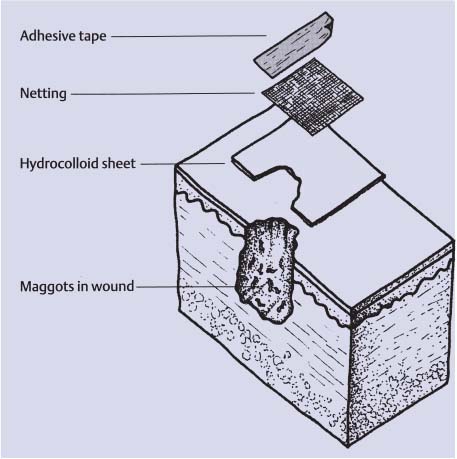 Adhesive tape

Netting

Hydrocolloid sheet

Maggots in wound