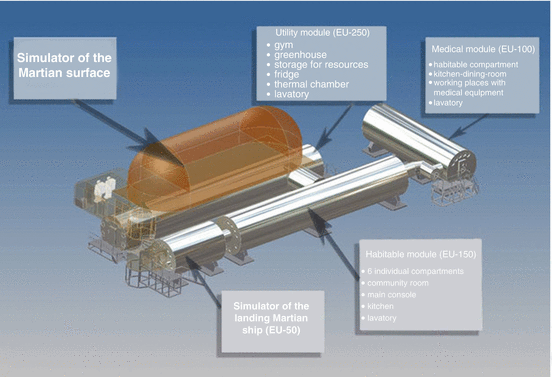 Simulator of the Martian surface

Utility module (EU-250)
• gym
• greenhouse
• storage for resources
• fridge
• thermal chamber
• lavatory

Medical module (EU-100)
• habitable compartment
• kitchen-dining-room
• working places with medical equipment
• lavatory

Habitable module (EU-150)
• 6 individual compartments
• community room
• main console
• kitchen
• lavatory

Simulator of the landing Martian ship (EU-50)