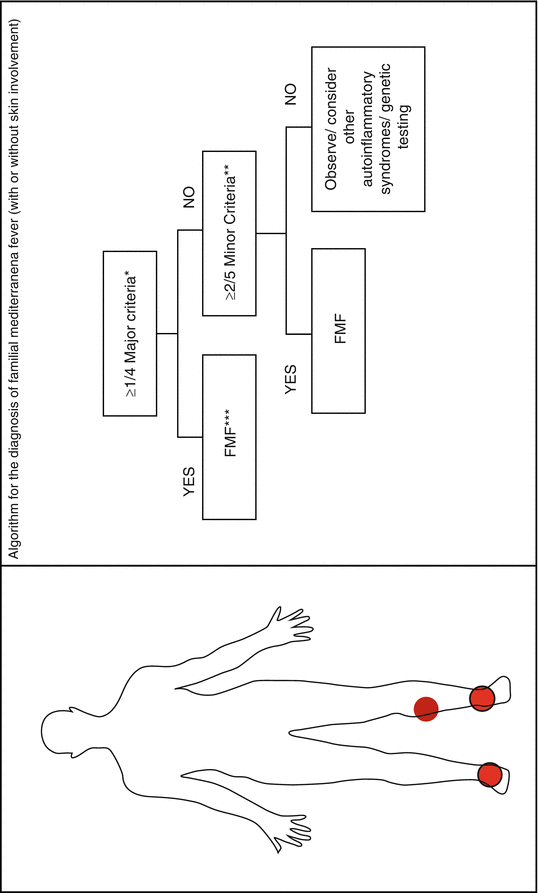 Algorithm for the diagnosis of familial mediterranena fever (with or without skin involvement)

≥1/4 Major criteria*

YES

FMF***

NO

≥2/5 Minor Criteria**

YES

FMF

NO

Observe/ consider other autoinflammatory syndromes/ genetic testing