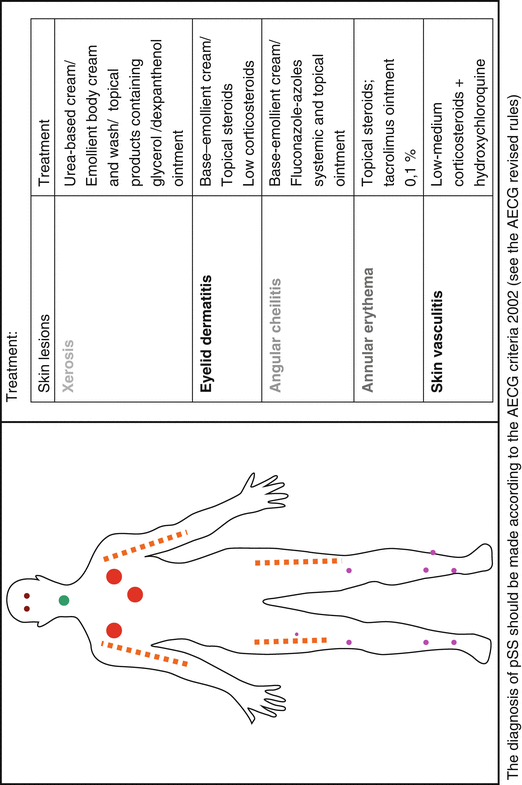 Treatment:

| Skin lesions | Treatment |
|---|---|
| Xerosis | Urea-based cream/ Emollient body cream and wash/ topical products containing glycerol /dexpanthenol ointment |
| Eyelid dermatitis | Base–emollient cream/ Topical steroids Low corticosteroids |
| Angular cheilitis | Base-emollient cream/ Fluconazole-azoles systemic and topical ointment |
| Annular erythema | Topical steroids; tacrolimus ointment 0,1 % |
| Skin vasculitis | Low-medium corticosteroids + hydroxychloroquine |

The diagnosis of pSS should be made according to the AECG criteria 2002 (see the AECG revised rules)