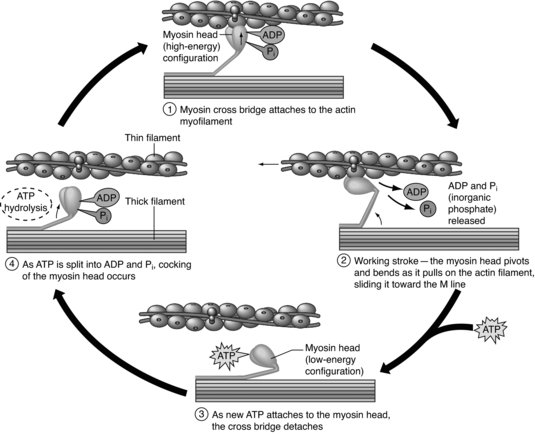 Myosin head (high-energy) configuration

ADP

$P_i$

① Myosin cross bridge attaches to the actin myofilament

Thin filament

ATP hydrolysis

ADP

$P_i$

Thick filament

④ As ATP is split into ADP and $P_i$, cocking of the myosin head occurs

ADP

$P_i$

ADP and $P_i$ (inorganic phosphate) released

② Working stroke — the myosin head pivots and bends as it pulls on the actin filament, sliding it toward the M line

ATP

ATP

Myosin head (low-energy configuration)

③ As new ATP attaches to the myosin head, the cross bridge detaches