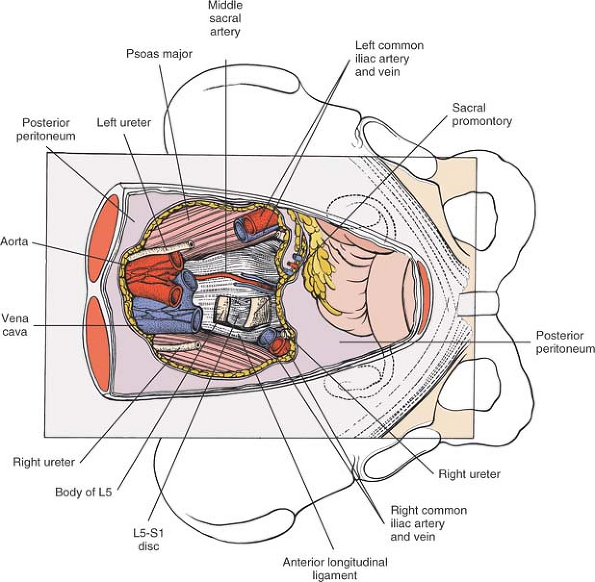 Middle sacral artery

Psoas major

Left common iliac artery and vein

Sacral promontory

Posterior peritoneum

Left ureter

Aorta

Vena cava

Posterior peritoneum

Right ureter

Body of L5

L5-S1 disc

Anterior longitudinal ligament

Right common iliac artery and vein

Right ureter