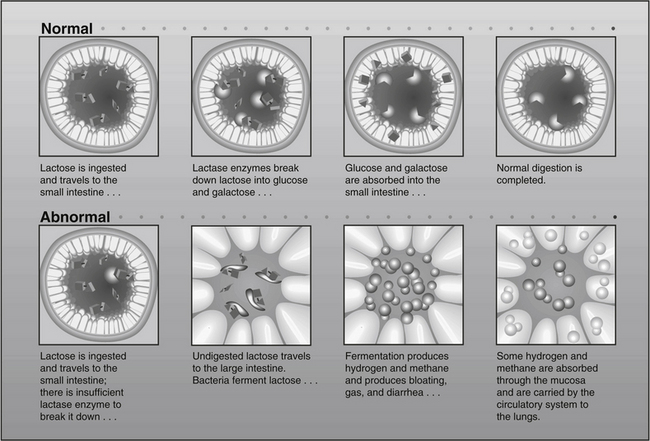 Normal

Lactose is ingested and travels to the small intestine . . .

Lactase enzymes break down lactose into glucose and galactose . . .

Glucose and galactose are absorbed into the small intestine . . .

Normal digestion is completed.

Abnormal

Lactose is ingested and travels to the small intestine; there is insufficient lactase enzyme to break it down . . .

Undigested lactose travels to the large intestine. Bacteria ferment lactose . . .

Fermentation produces hydrogen and methane and produces bloating, gas, and diarrhea . . .

Some hydrogen and methane are absorbed through the mucosa and are carried by the circulatory system to the lungs.