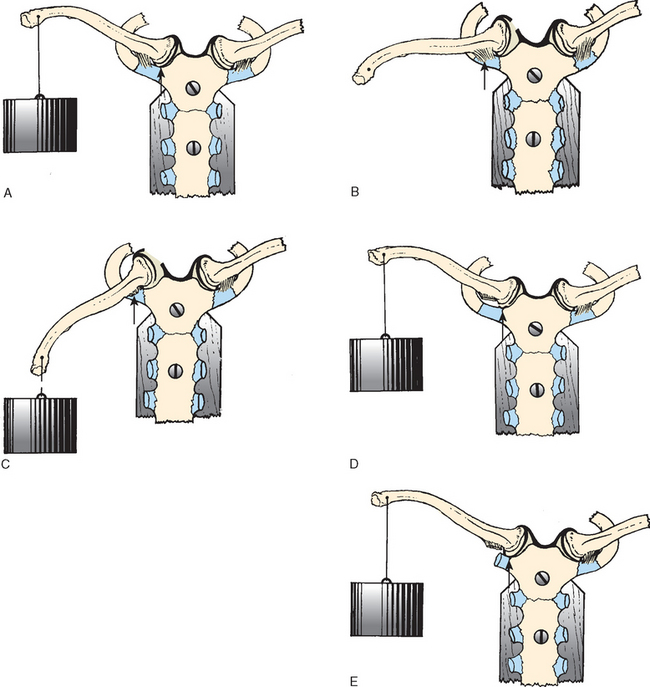 A

B

C

D

E