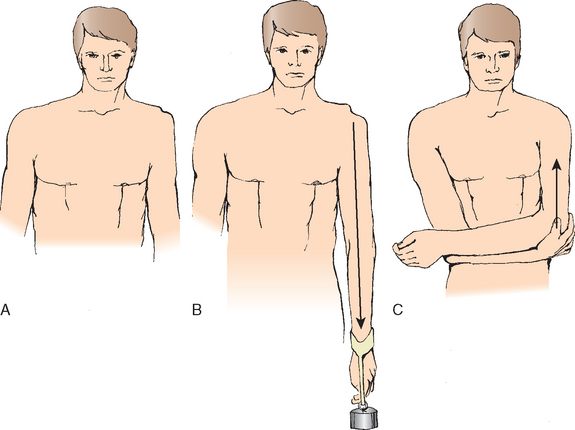 A

B

C