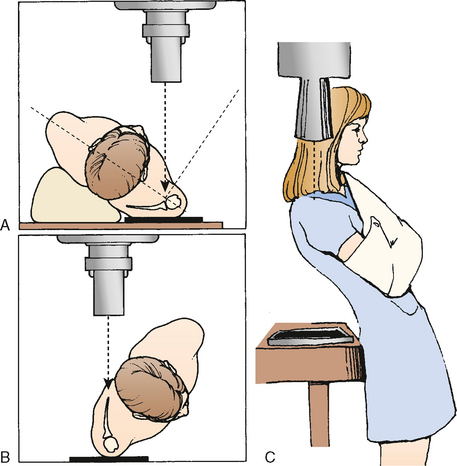 A

B

C