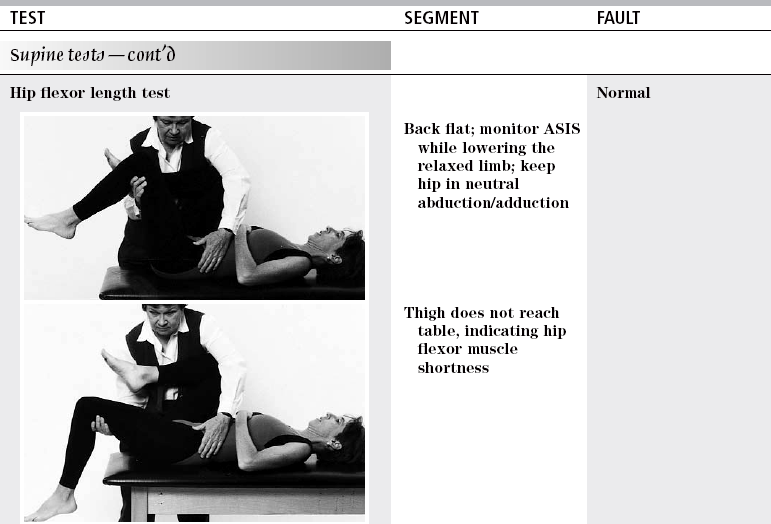 | TEST | SEGMENT | FAULT |
|---|---|---|
| Supine tests—cont'd | | |
| Hip flexor length test | Back flat; monitor ASIS while lowering the relaxed limb; keep hip in neutral abduction/adduction | Normal |
| | Thigh does not reach table, indicating hip flexor muscle shortness | |