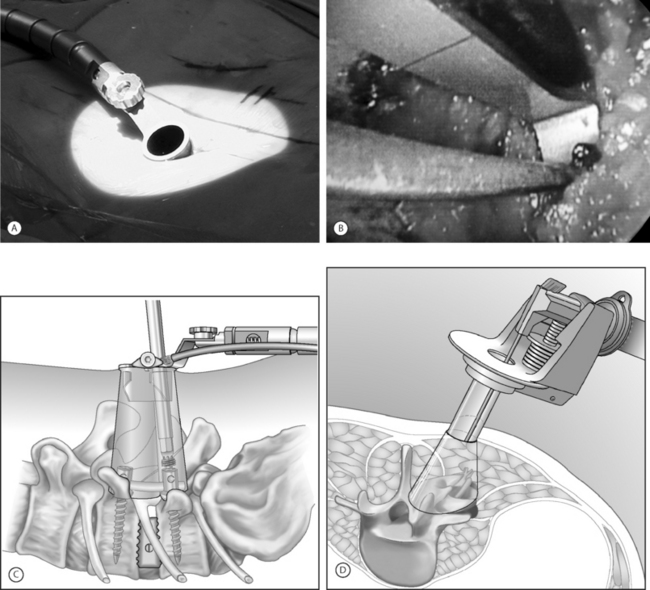 A

B

C

D