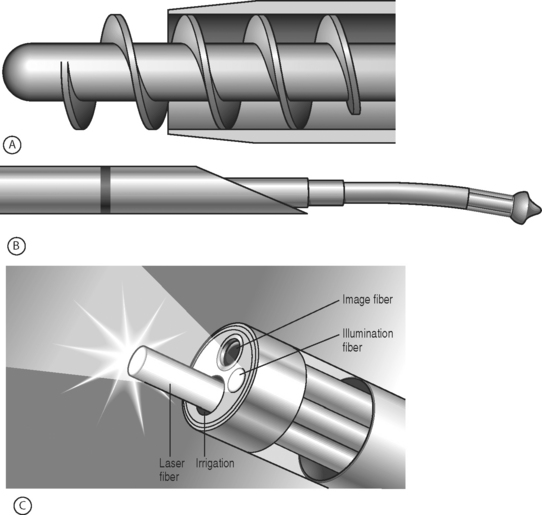 A

B

Image fiber

Illumination fiber

Laser fiber

Irrigation

C