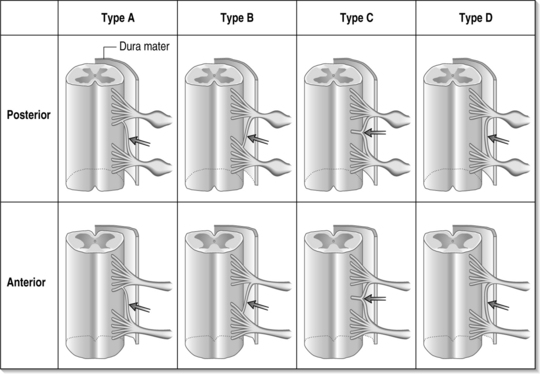 | | Type A | Type B | Type C | Type D |
|---|---|---|---|---|
| Posterior | Dura mater | | | |
| Anterior | | | | |