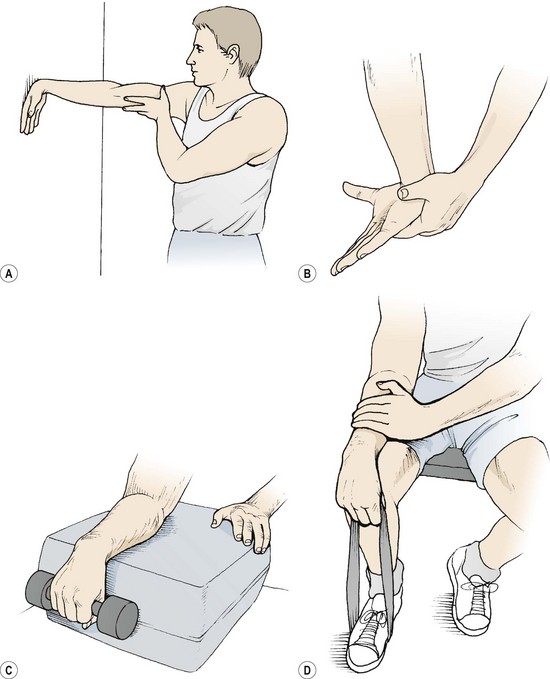 A
B
C
D