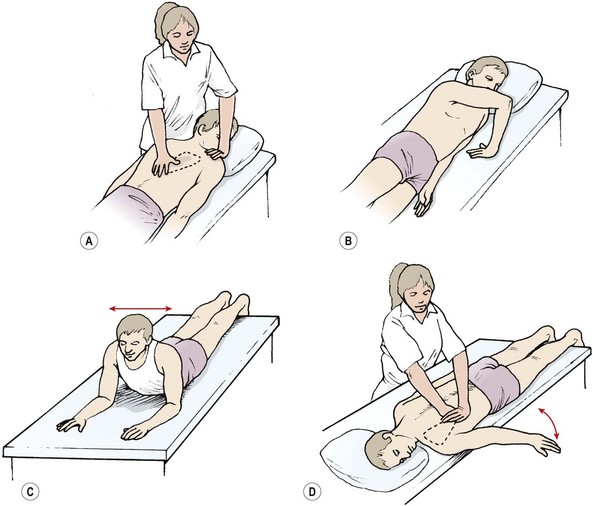 A

B

C

D