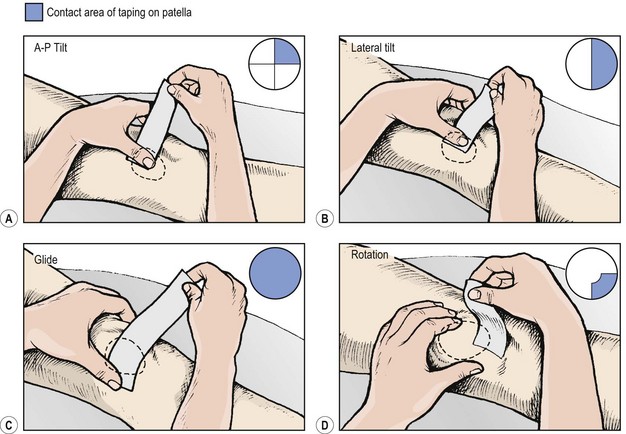 Contact area of taping on patella

A-P Tilt

A

Lateral tilt

B

Glide

C

Rotation

D