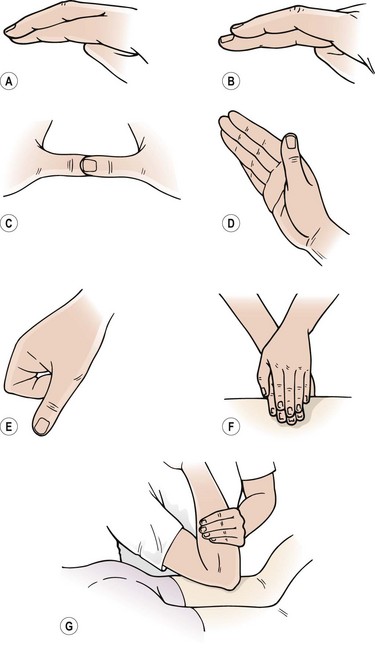 A
B
C
D
E
F
G