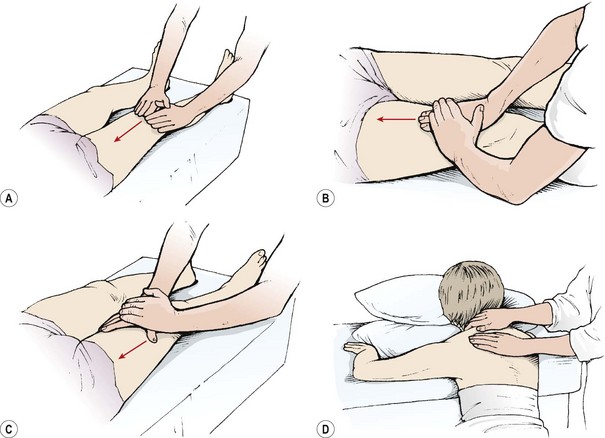 A
B
C
D