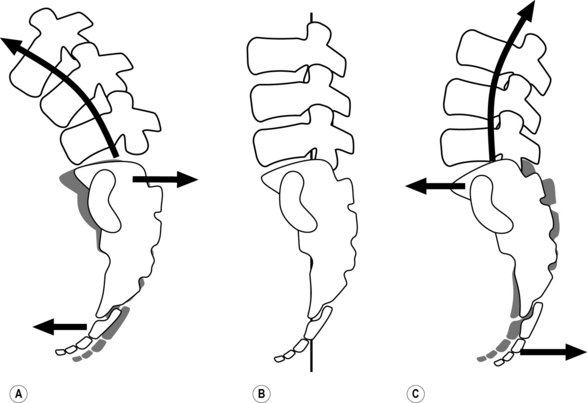 A

B

C