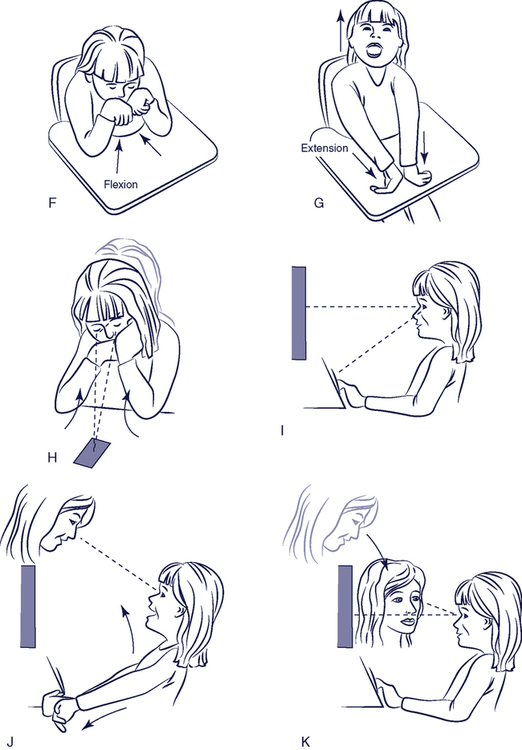 Flexion

F

Extension

G

H

I

J

K