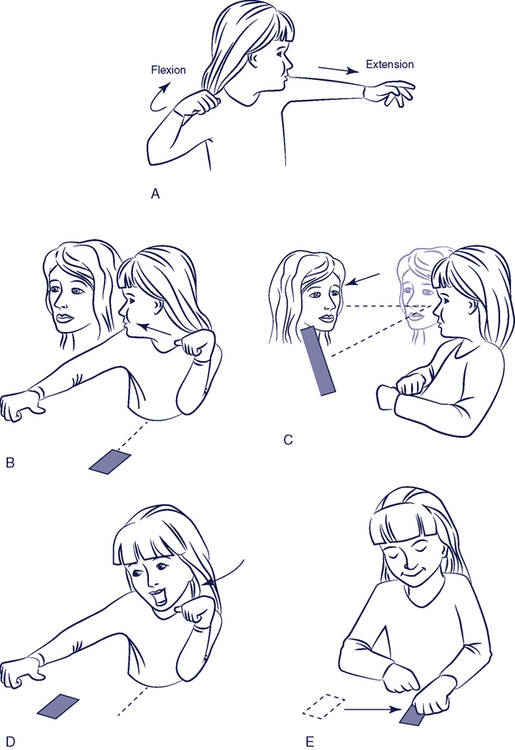 Flexion

Extension

A

B

C

D

E