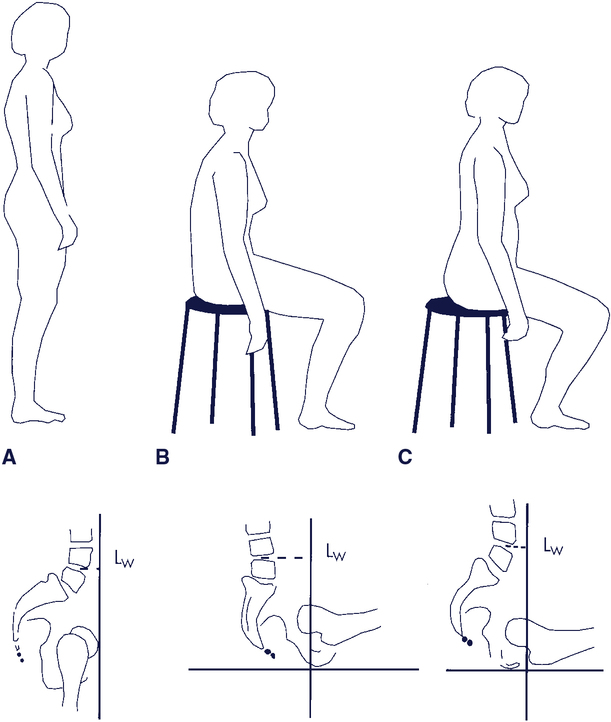 A

B

C

$L_W$

$L_W$

$L_W$