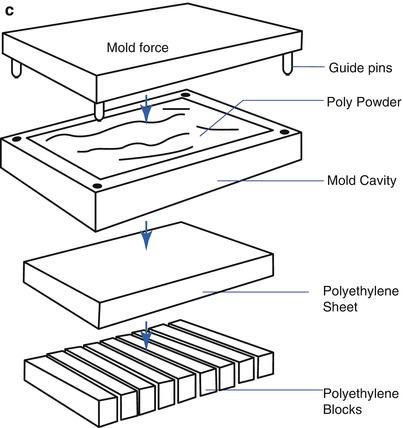 c

Mold force

Guide pins

Poly Powder

Mold Cavity

Polyethylene Sheet

Polyethylene Blocks