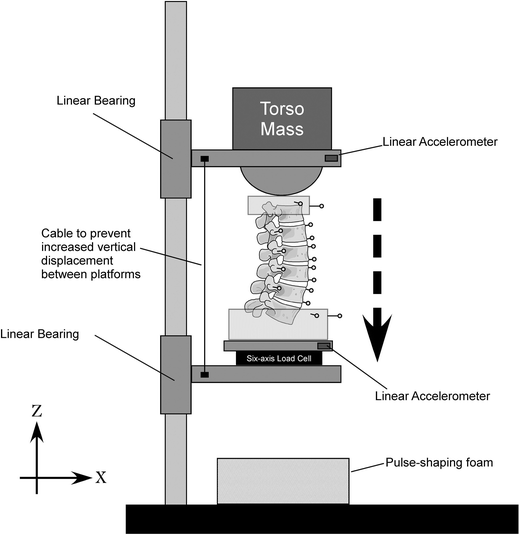 Linear Bearing

Torso Mass

Linear Accelerometer

Cable to prevent increased vertical displacement between platforms

Linear Bearing

Six-axis Load Cell

Linear Accelerometer

Z

X

Pulse-shaping foam