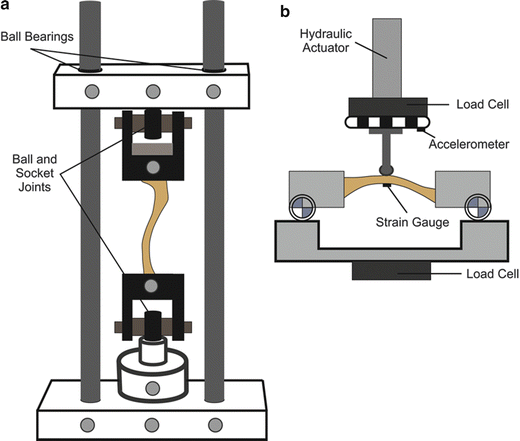 a

Ball Bearings

Ball and Socket Joints

b

Hydraulic Actuator

Load Cell

Accelerometer

Strain Gauge

Load Cell