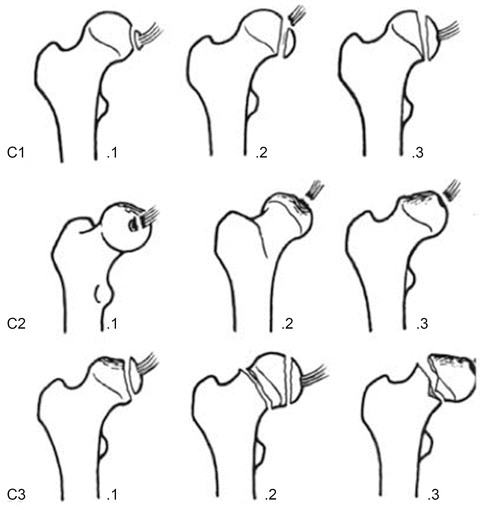 C1 .1 .2 .3

C2 .1 .2 .3

C3 .1 .2 .3