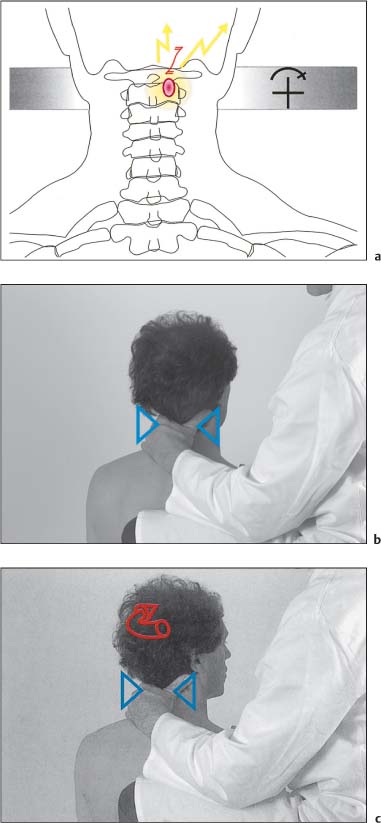 a

b

c