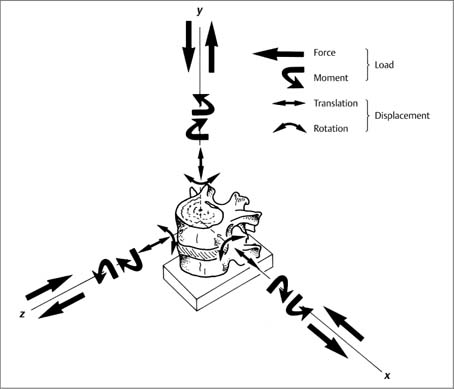 y

Force
Moment
Load

Translation
Rotation
Displacement

z

x