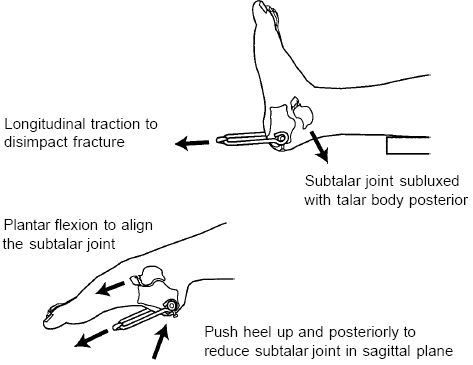 Longitudinal traction to disimpact fracture

Subtalar joint subluxed with talar body posterior

Plantar flexion to align the subtalar joint

Push heel up and posteriorly to reduce subtalar joint in sagittal plane