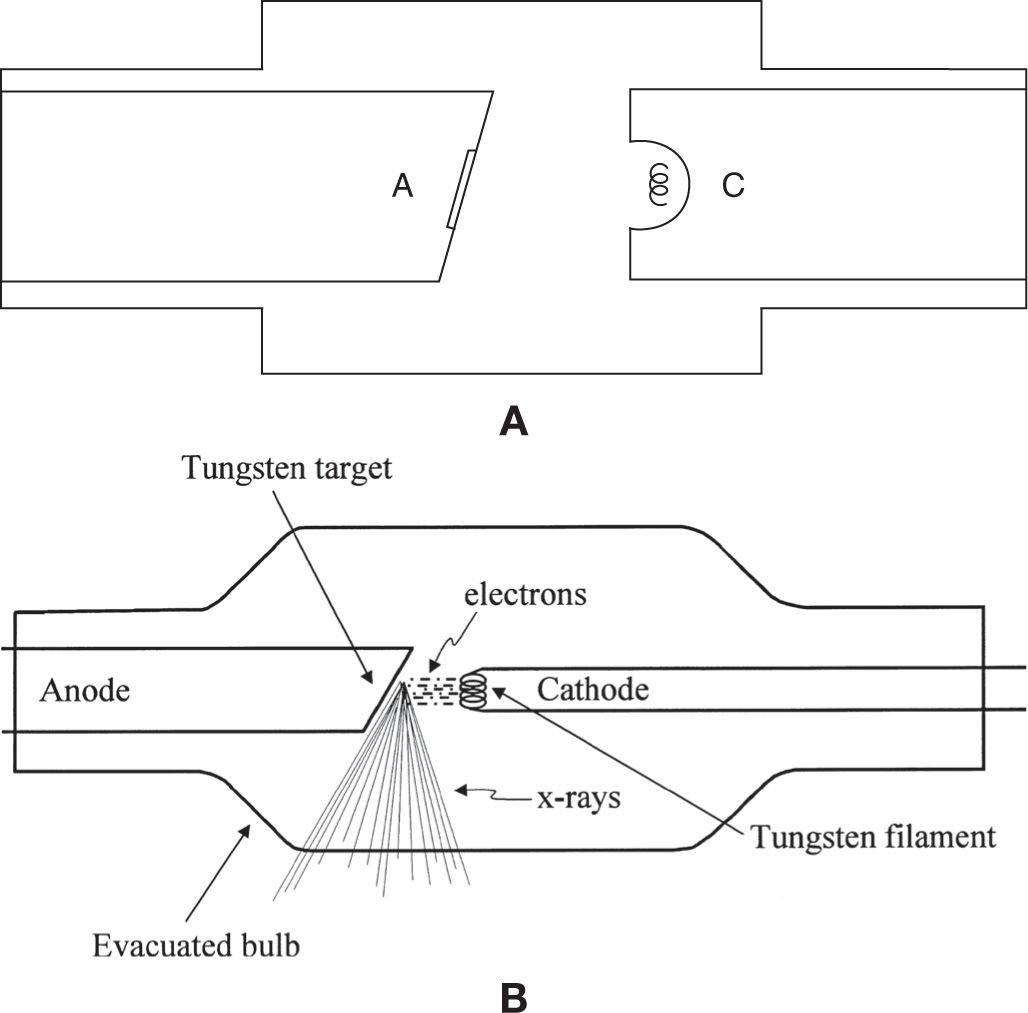 A

C

A

Tungsten target

electrons

Anode

Cathode

x-rays

Tungsten filament

Evacuated bulb

B