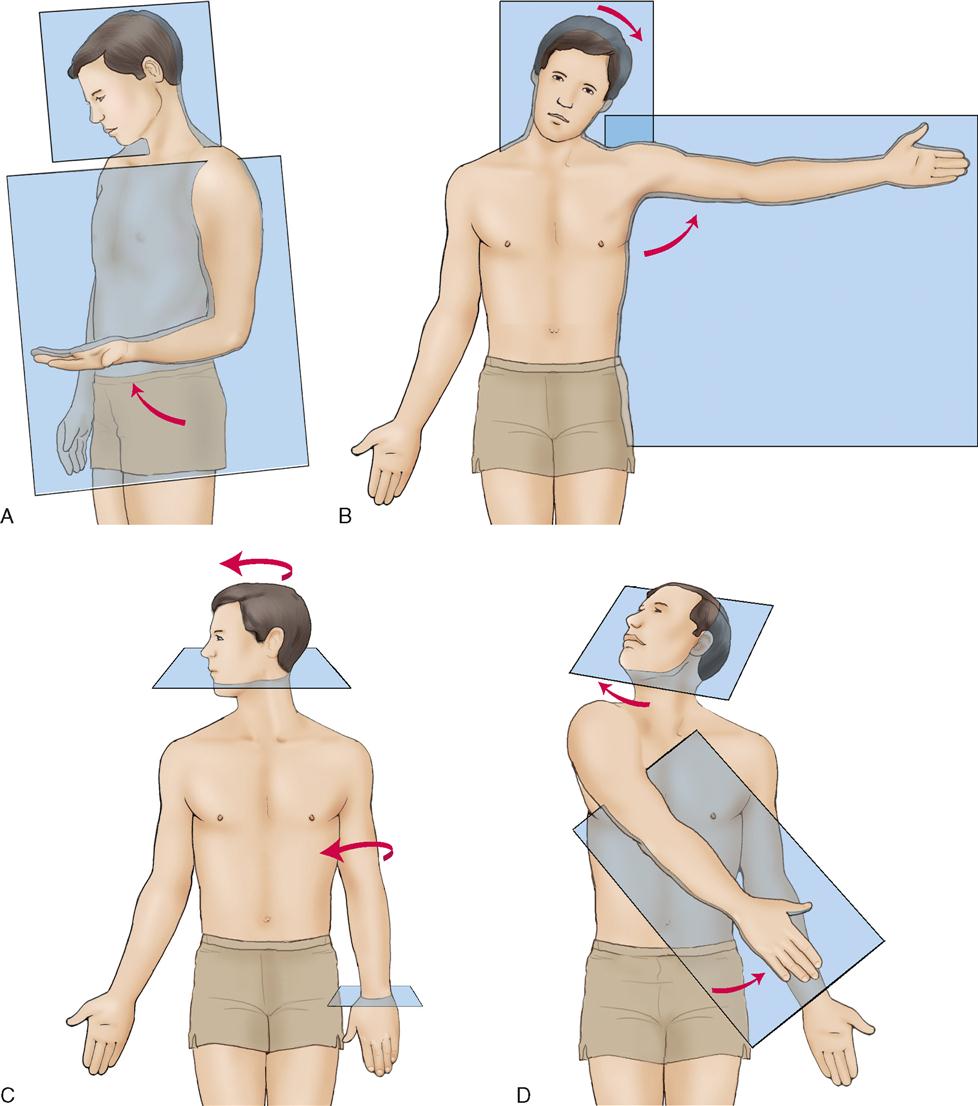 A

B

C

D